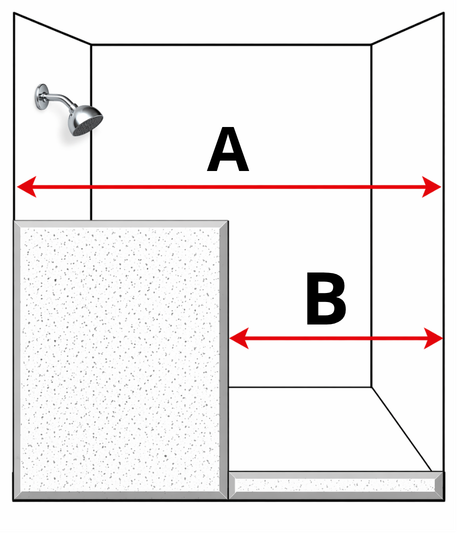 A

B